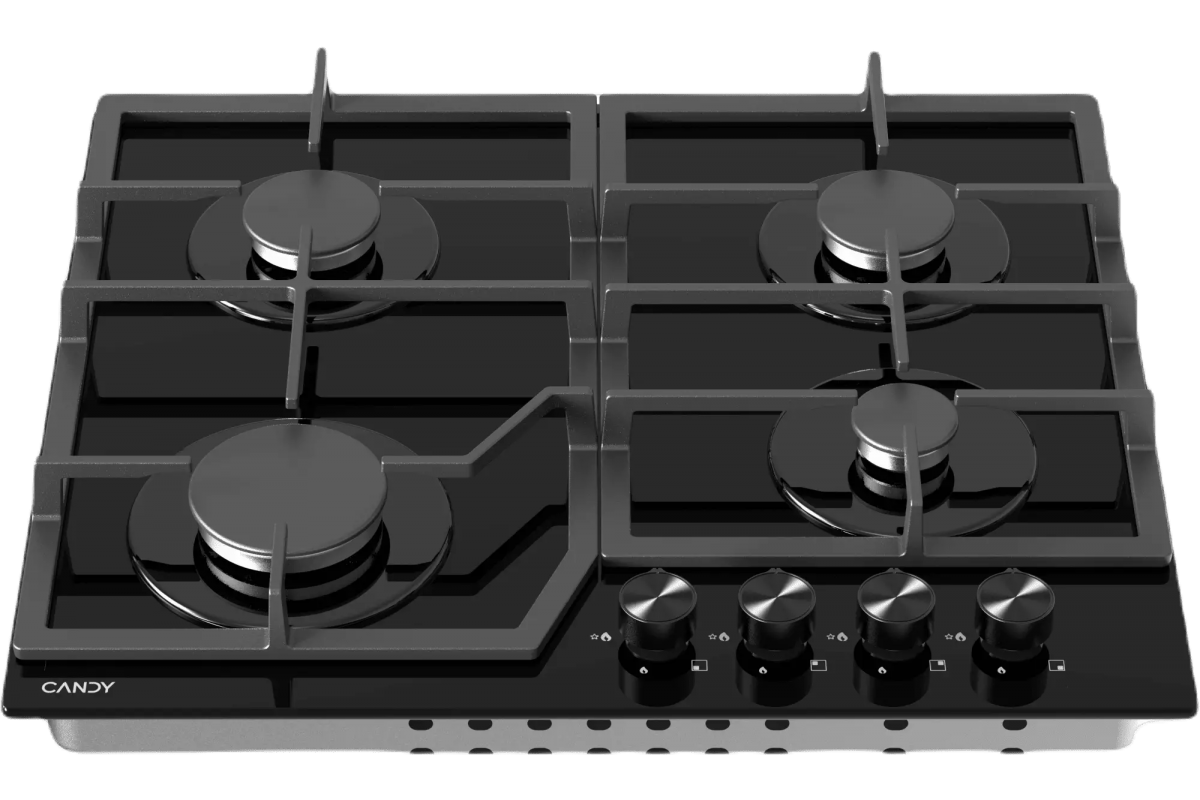 CANDY